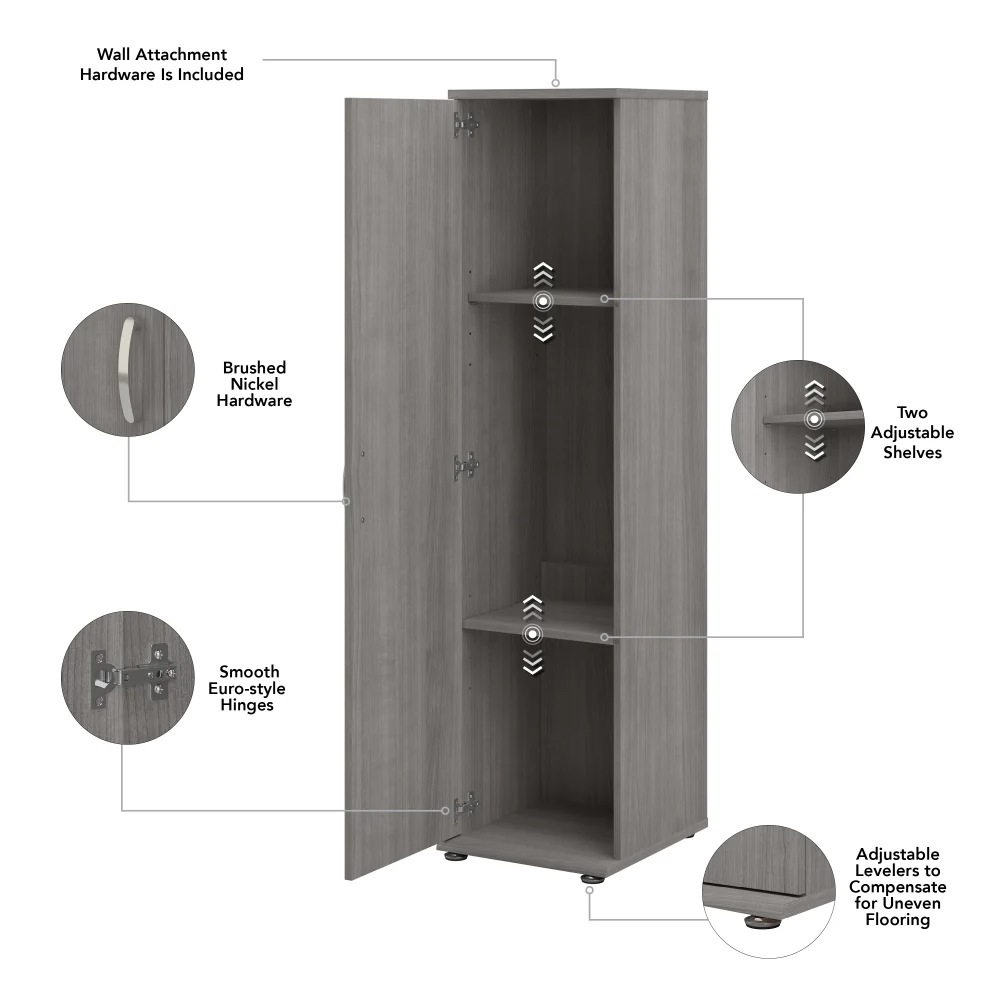 Wall Attachment Hardware Is Included

Brushed Nickel Hardware

Two Adjustable Shelves

Smooth Euro-style Hinges

Adjustable Levelers to Compensate for Uneven Flooring