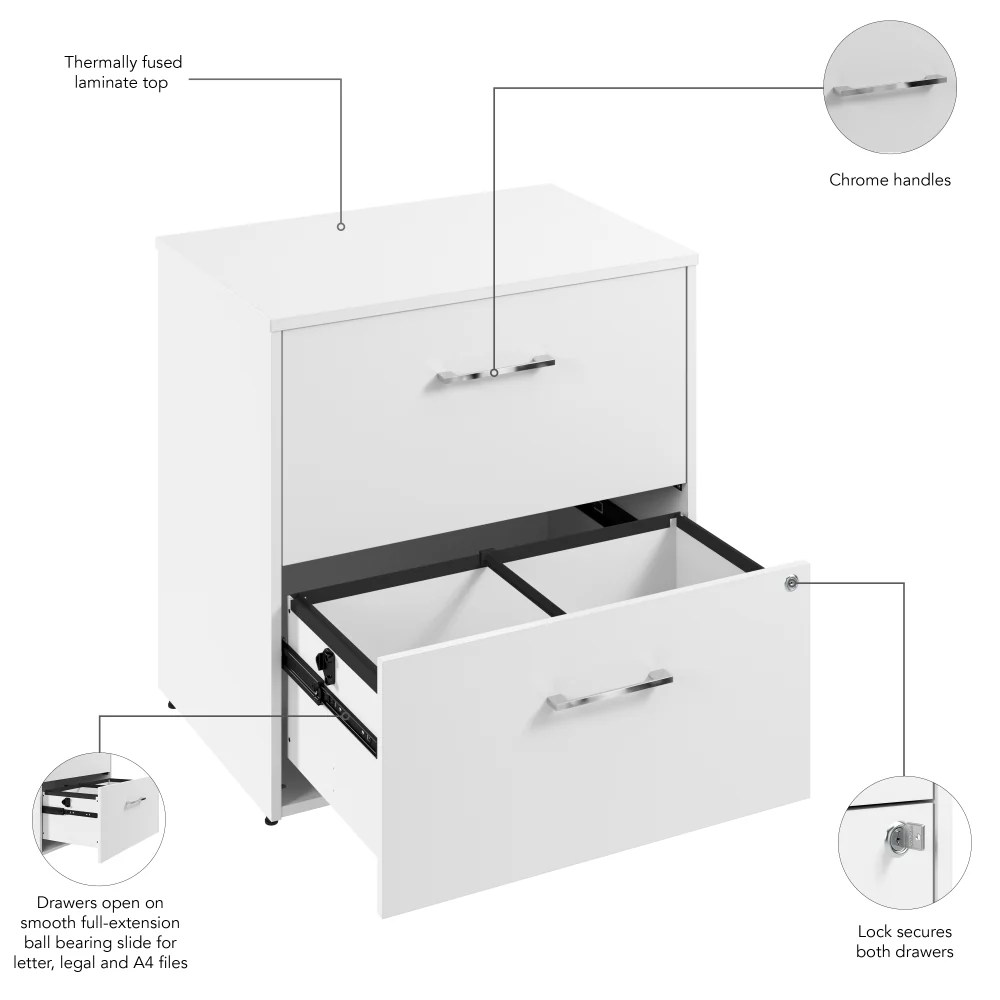 Thermally fused laminate top

Chrome handles

Drawers open on smooth full-extension ball bearing slide for letter, legal and A4 files

Lock secures both drawers