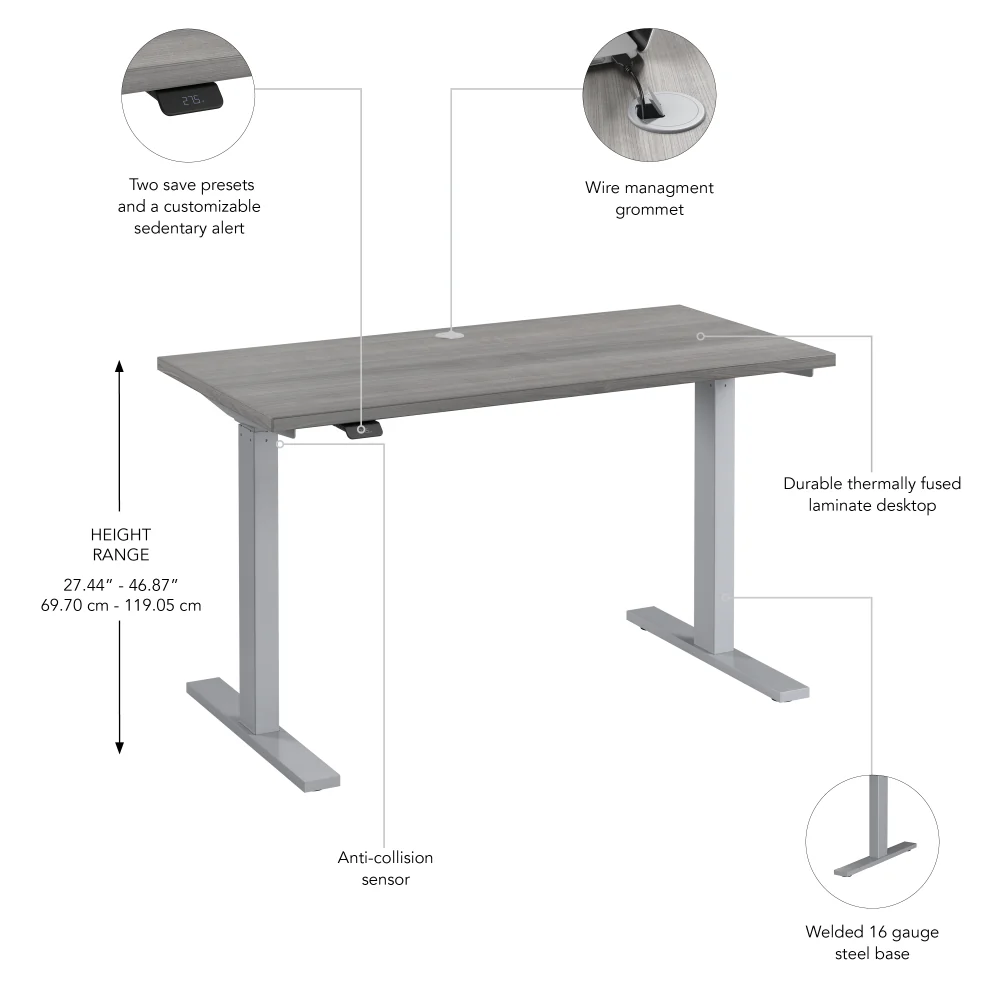 27.5

Two save presets and a customizable sedentary alert

Wire managment grommet

Durable thermally fused laminate desktop

HEIGHT RANGE

27.44" - 46.87"
69.70 cm - 119.05 cm

Anti-collision sensor

Welded 16 gauge steel base