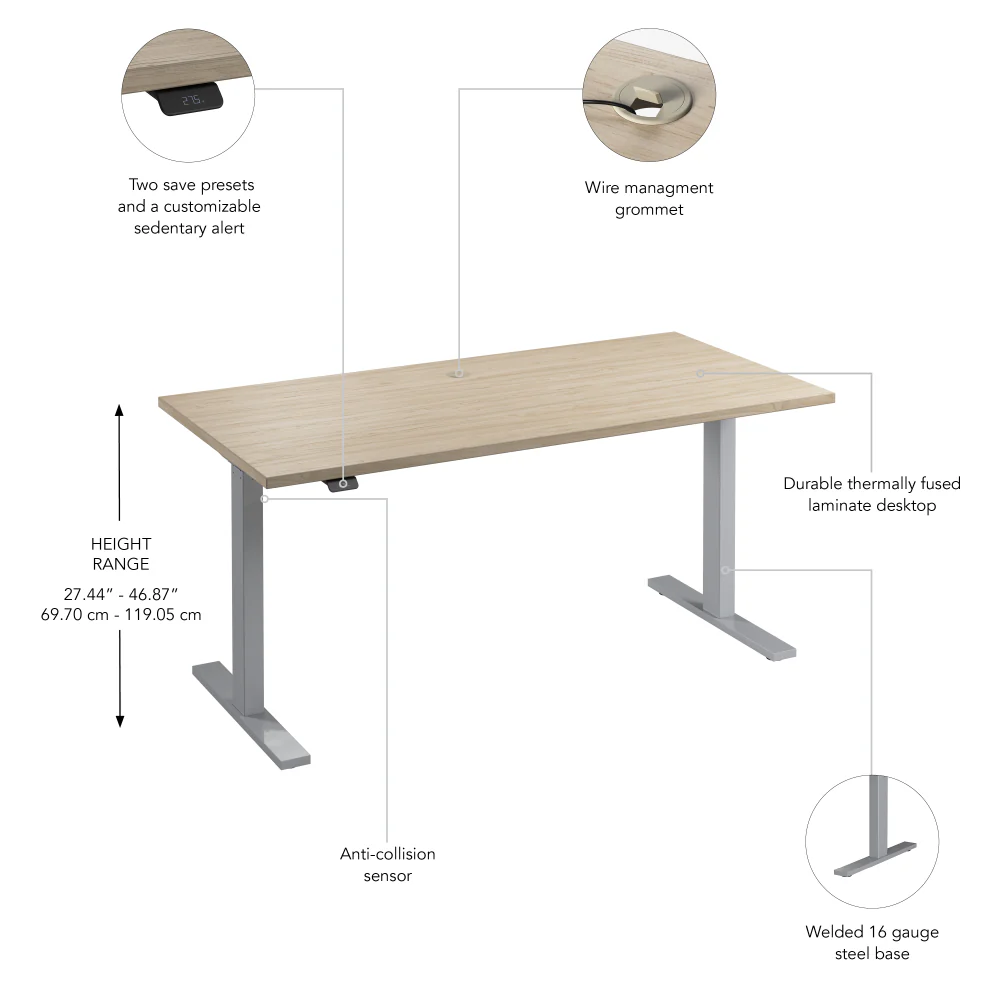 27.5

Two save presets and a customizable sedentary alert

Wire managment grommet

HEIGHT RANGE

27.44" - 46.87"
69.70 cm - 119.05 cm

Durable thermally fused laminate desktop

Anti-collision sensor

Welded 16 gauge steel base