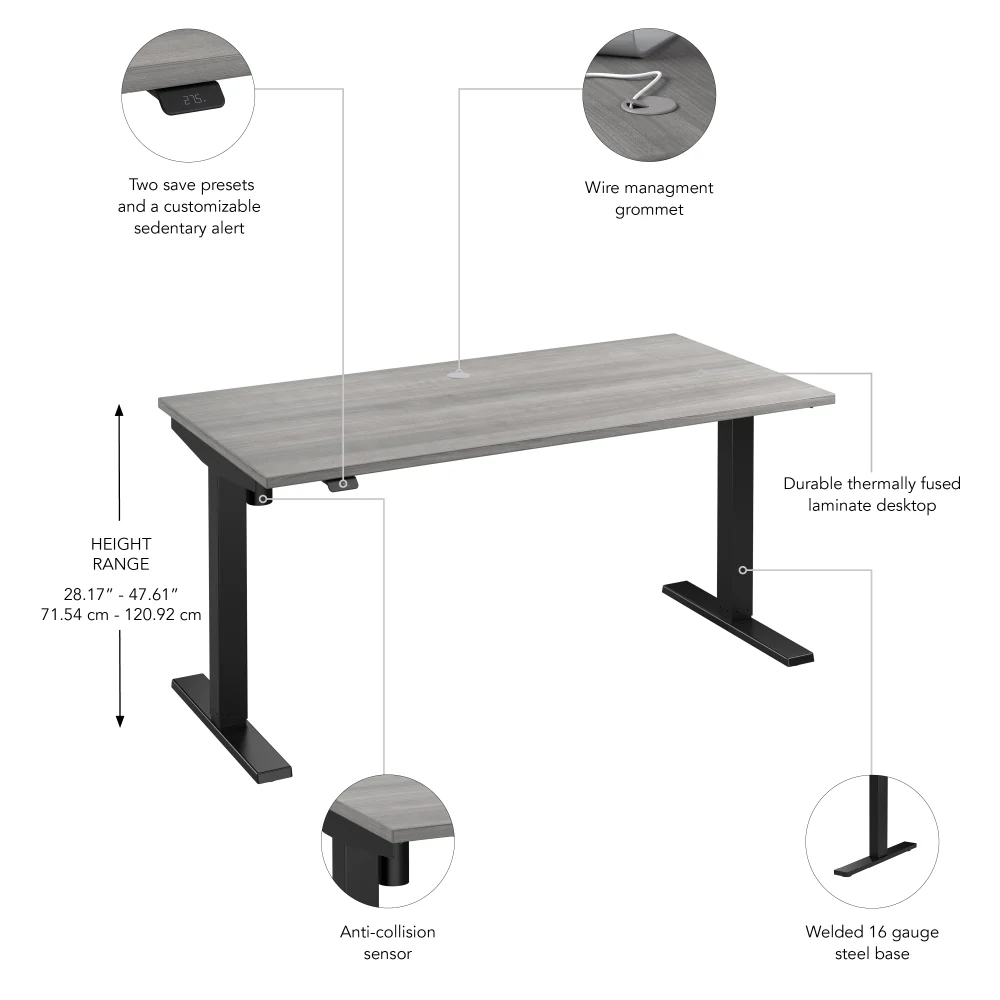 27.5

Two save presets and a customizable sedentary alert

Wire managment grommet

Durable thermally fused laminate desktop

HEIGHT RANGE

28.17" - 47.61"
71.54 cm - 120.92 cm

Anti-collision sensor

Welded 16 gauge steel base