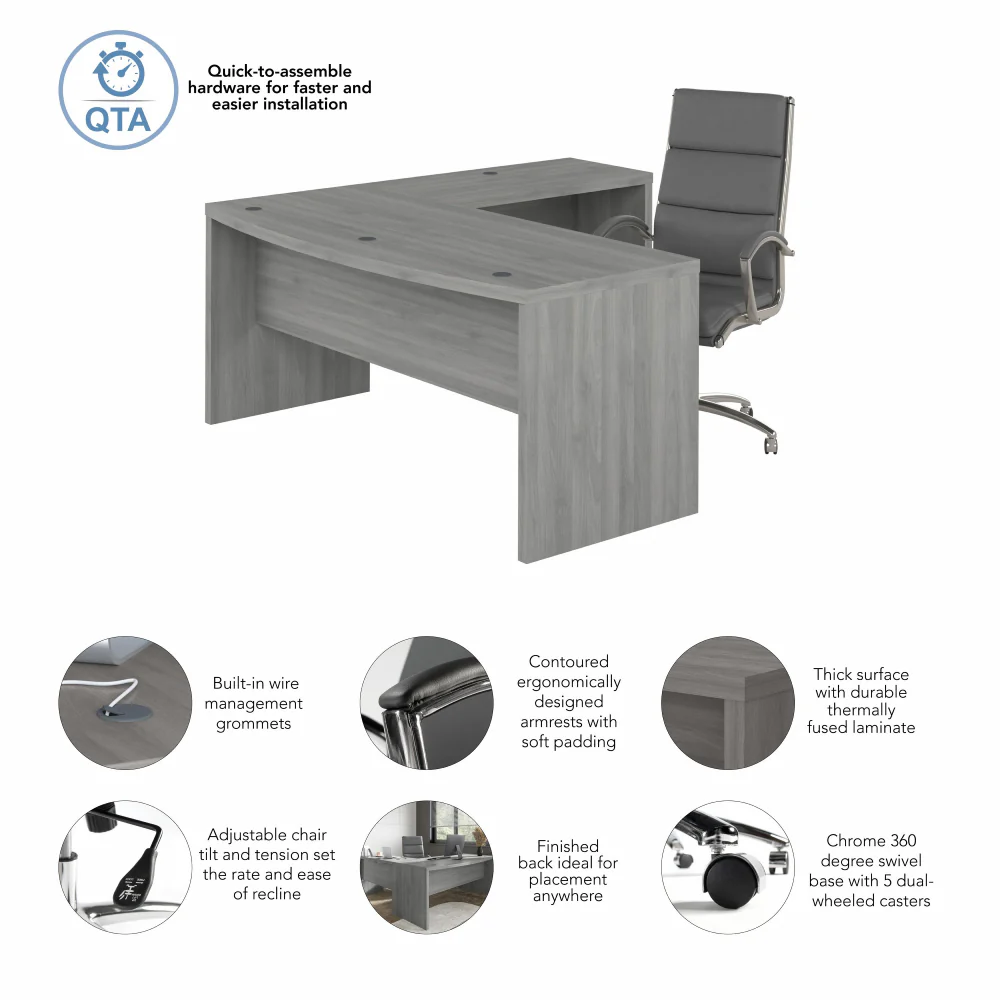 QTA

Quick-to-assemble hardware for faster and easier installation

Built-in wire management grommets

Contoured ergonomically designed armrests with soft padding

Thick surface with durable thermally fused laminate

Adjustable chair tilt and tension set the rate and ease of recline

Finished back ideal for placement anywhere

Chrome 360 degree swivel base with 5 dual-wheeled casters