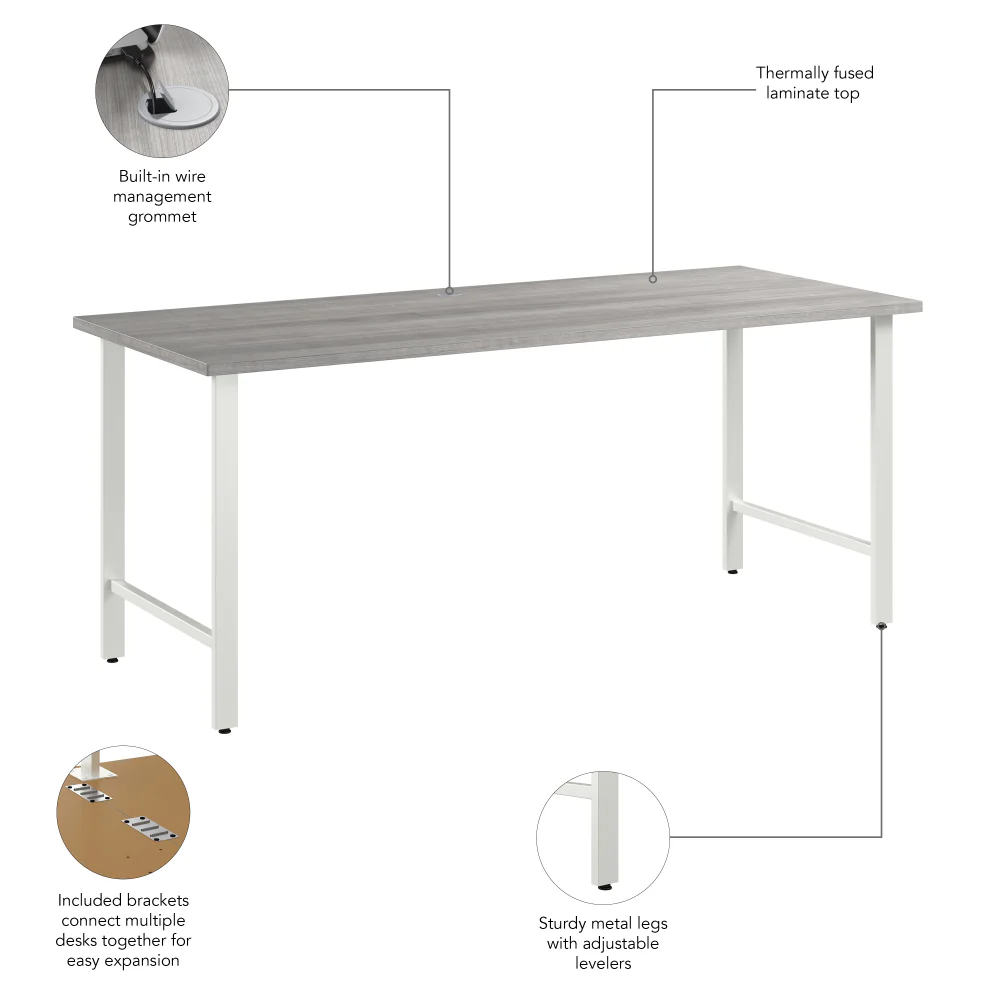 Built-in wire management grommet

Thermally fused laminate top

Included brackets connect multiple desks together for easy expansion

Sturdy metal legs with adjustable levelers